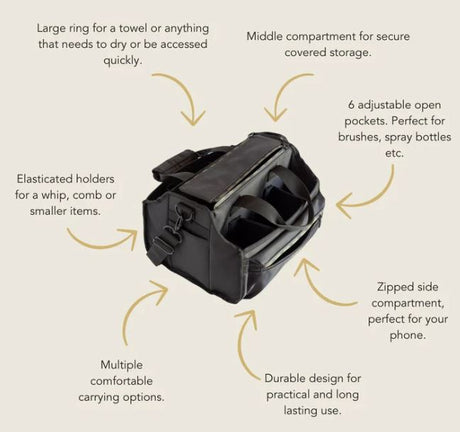 Large ring for a towel or anything that needs to dry or be accessed quickly.

Middle compartment for secure covered storage.

6 adjustable open pockets. Perfect for brushes, spray bottles etc.

Elasticated holders for a whip, comb or smaller items.

Zipped side compartment, perfect for your phone.

Multiple comfortable carrying options.

Durable design for practical and long lasting use.